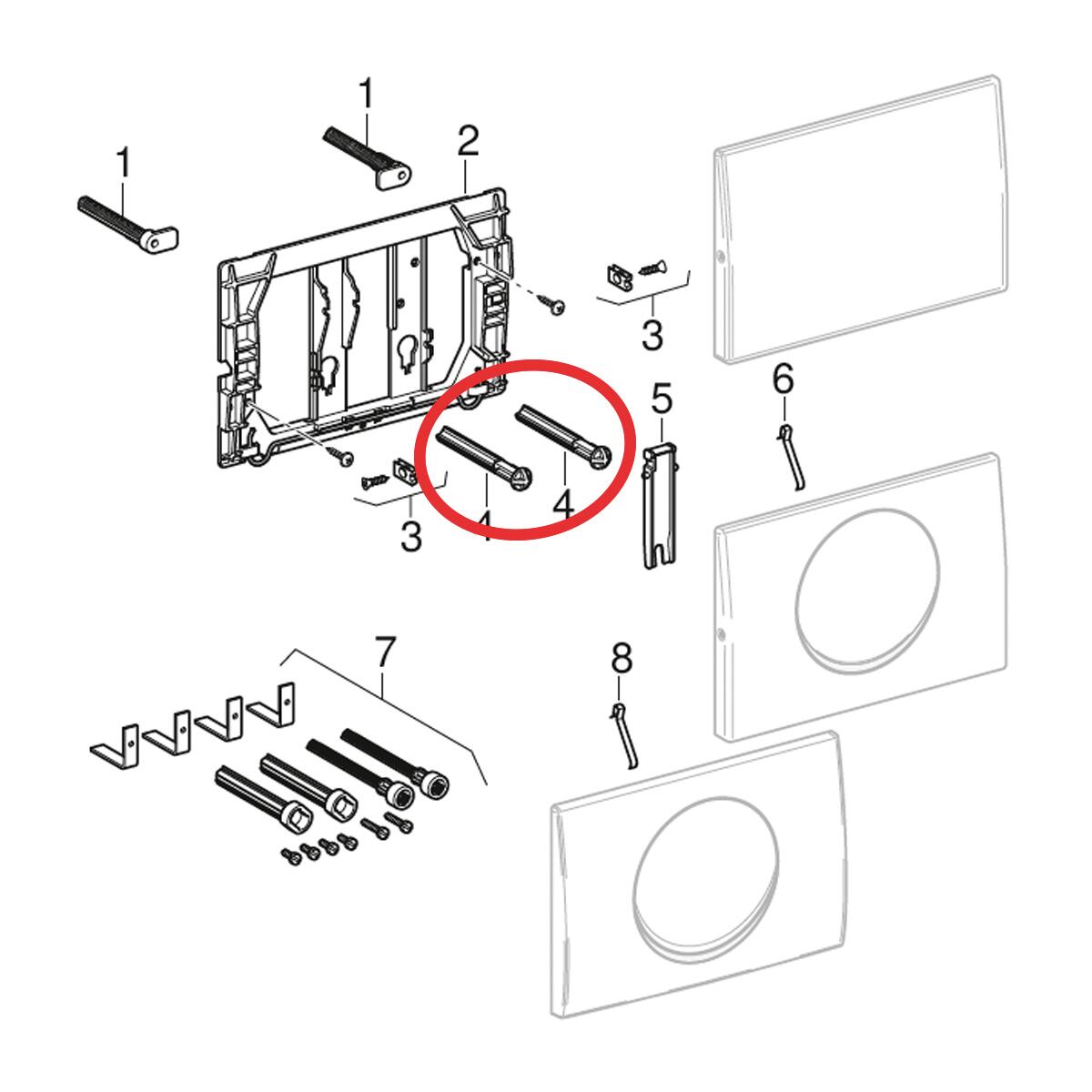 1
1
2
3
3
4
4
5
6
7
8