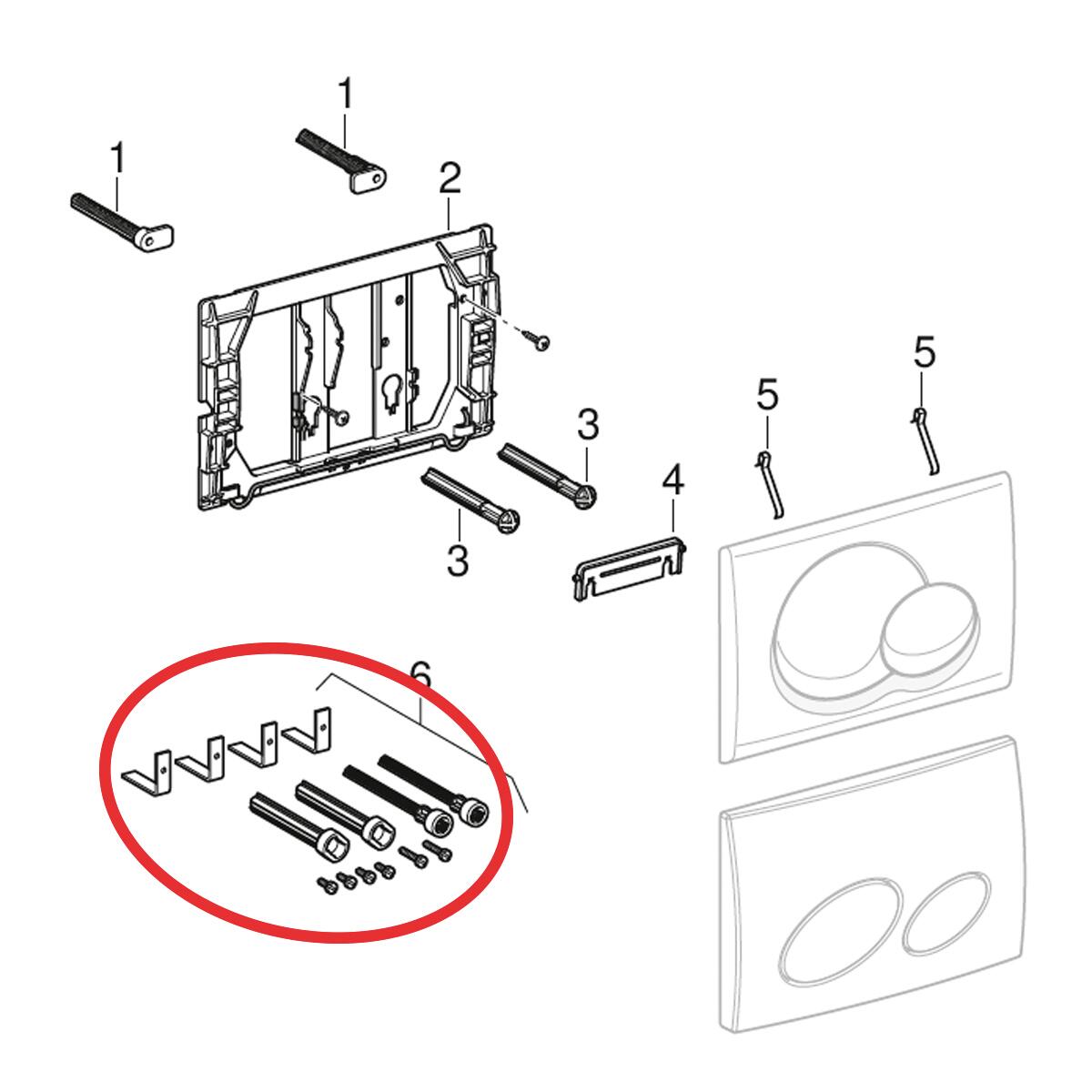 1
1
2
5
5
3
3
4
6