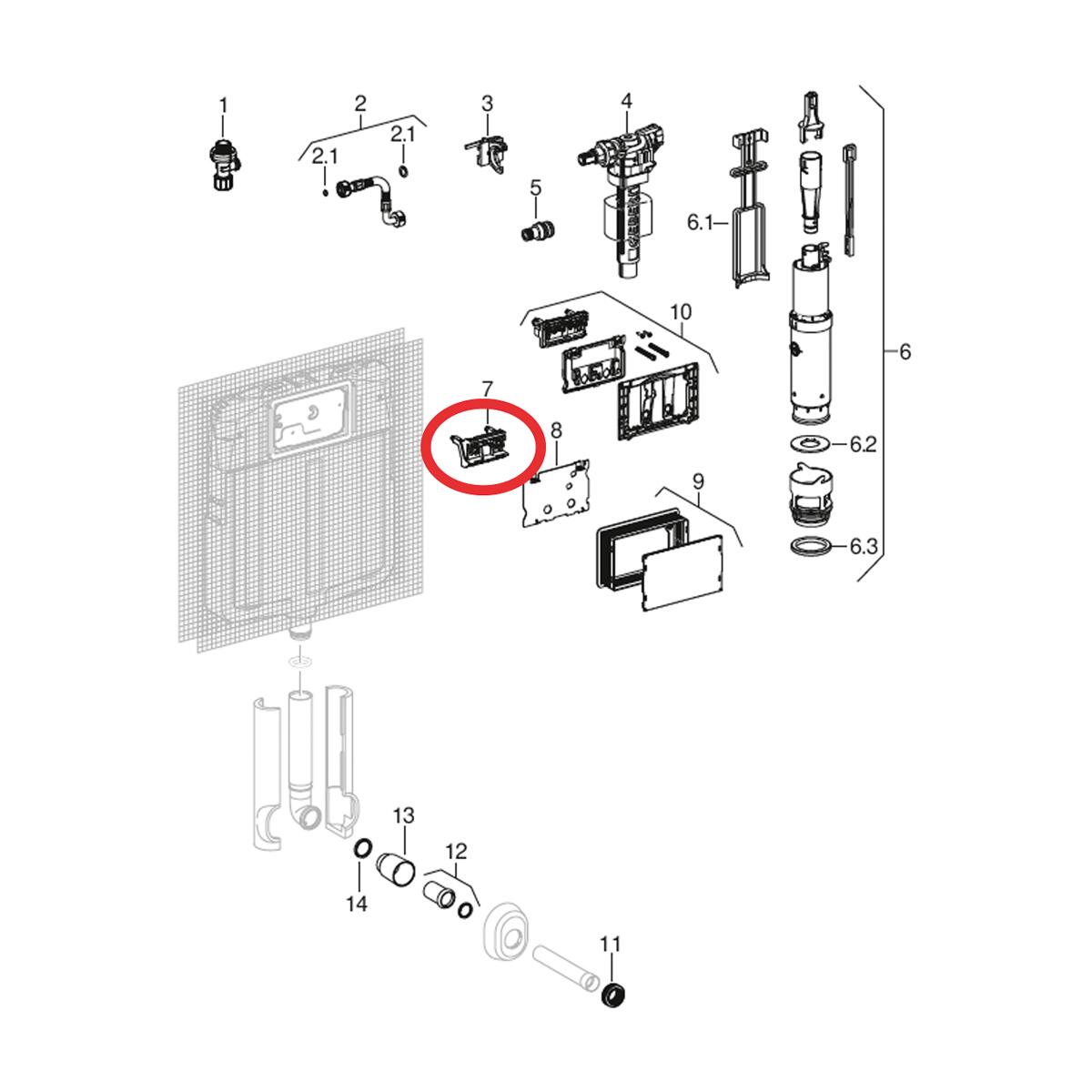 1
2
2.1
2.1
3
4
5
6.1
6
10
7
8
6.2
9
6.3
13
12
14
11