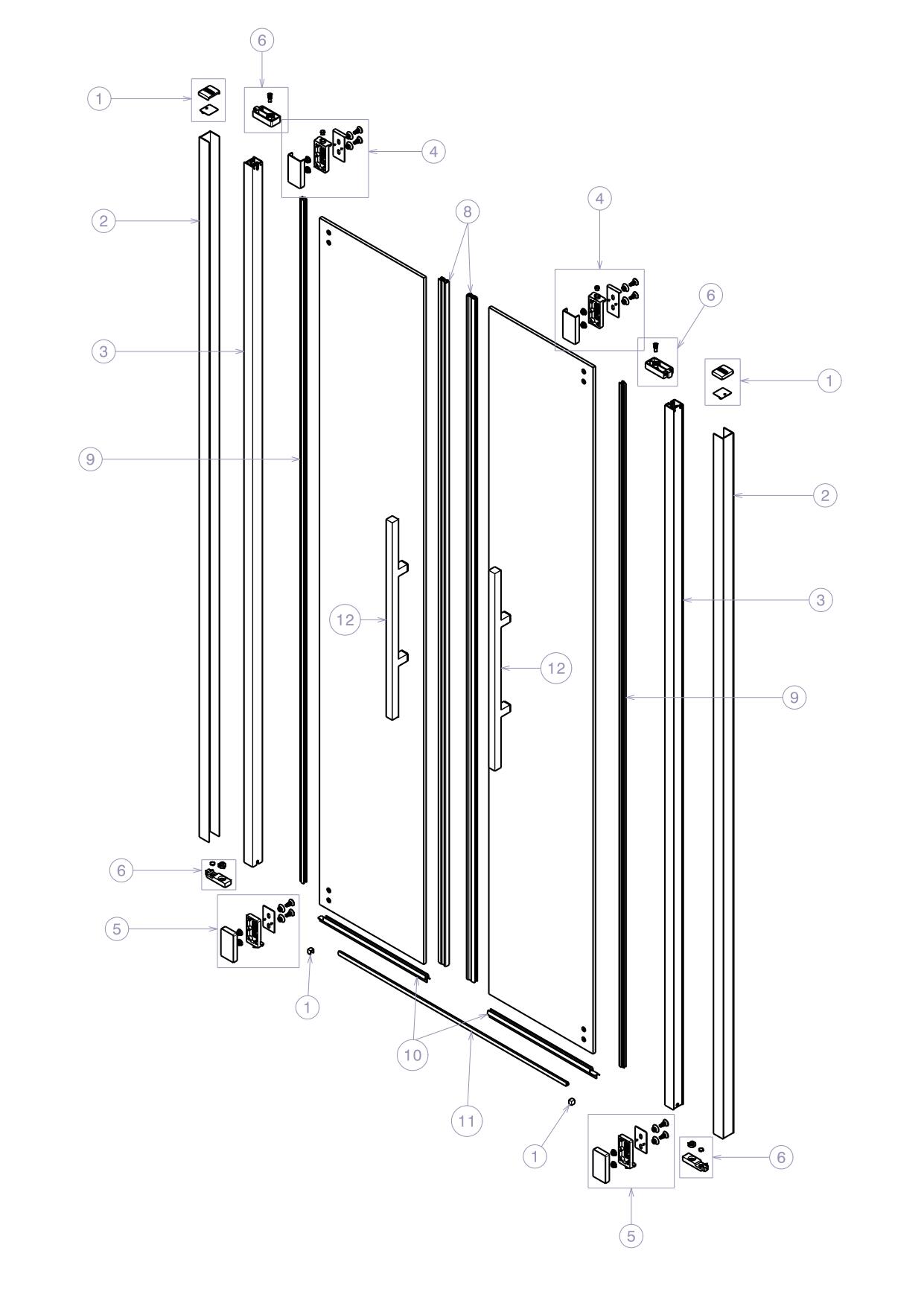 6
1
4
2
8
4
6
3
1
9
2
3
12
12
9
6
5
1
10
11
1
6
5