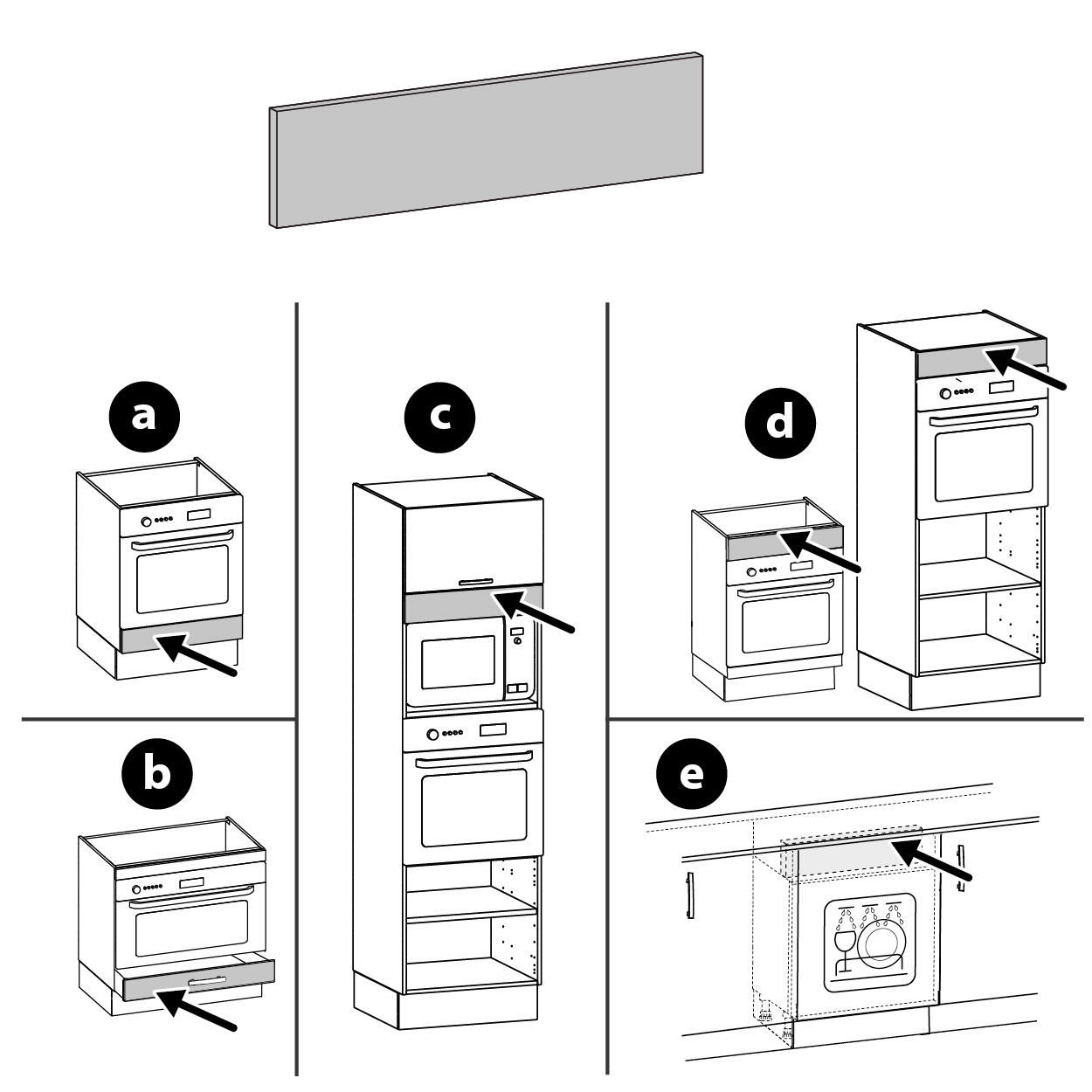 a

b

c

d

e